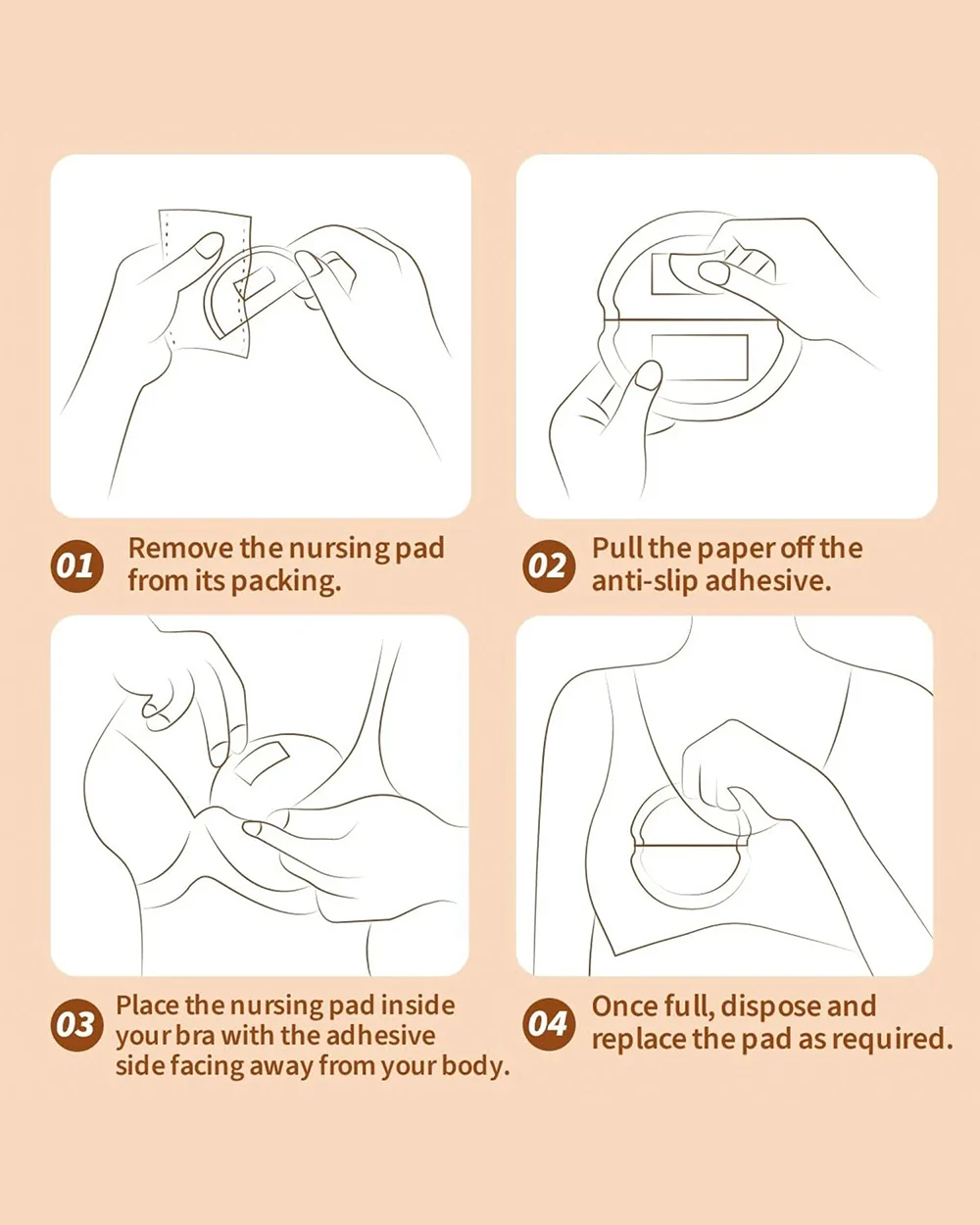 01 Remove the nursing pad from its packing.

02 Pull the paper off the anti-slip adhesive.

03 Place the nursing pad inside your bra with the adhesive side facing away from your body.

04 Once full, dispose and replace the pad as required.