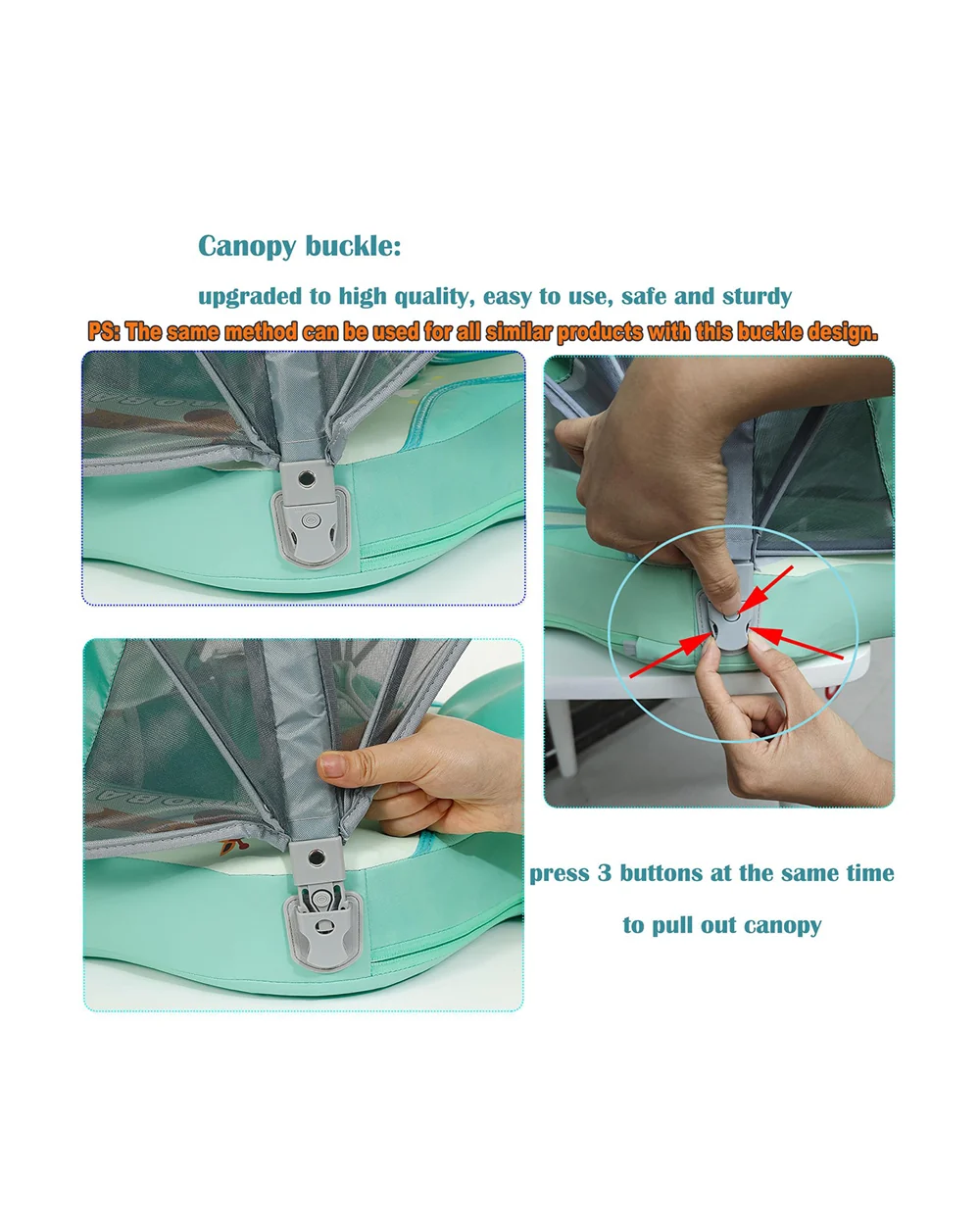 Canopy buckle:

upgraded to high quality, easy to use, safe and sturdy

PS: The same method can be used for all similar products with this buckle design.

press 3 buttons at the same time

to pull out canopy